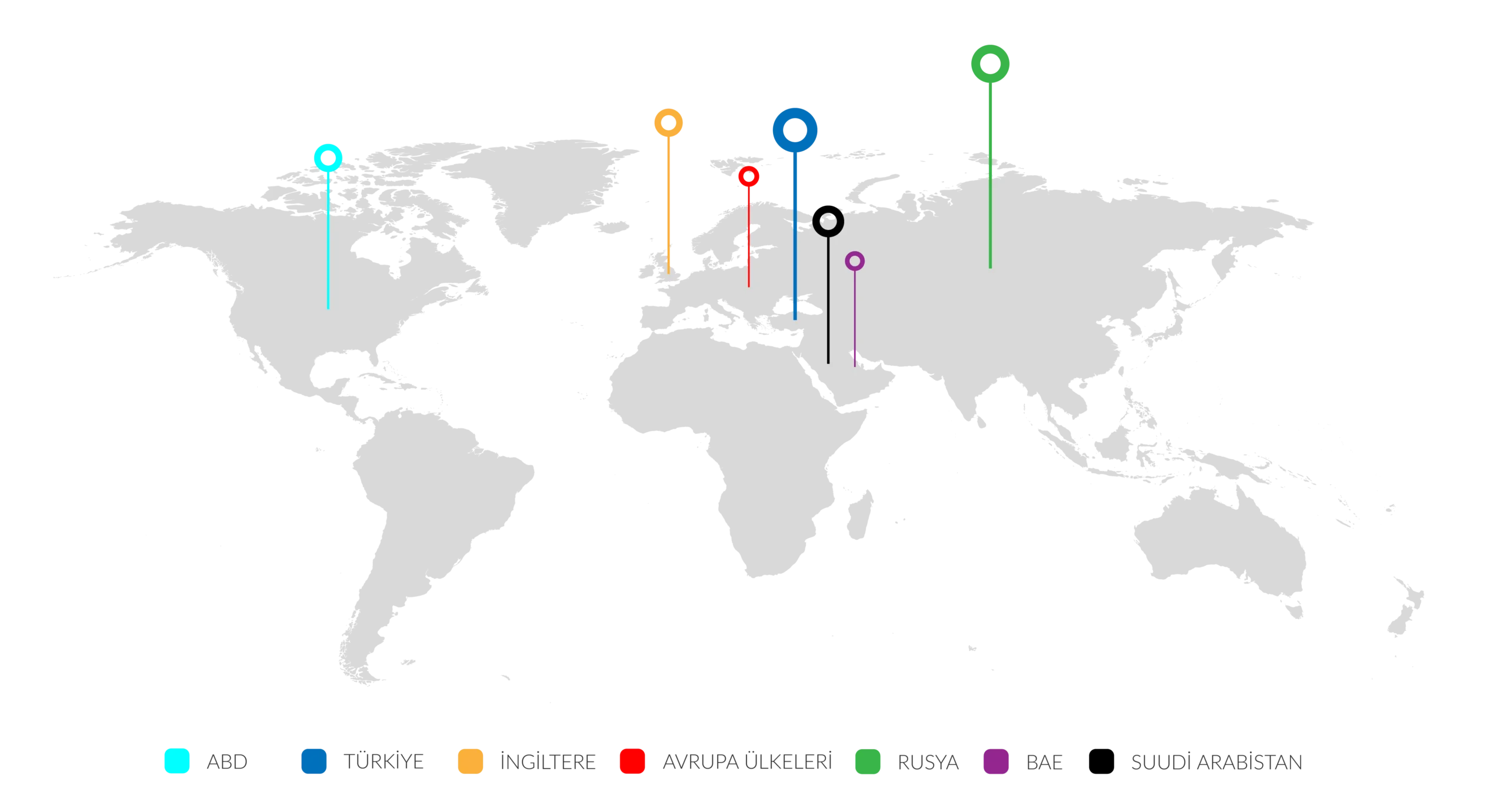 ABD TÜRKİYE İNGİLTERE AVRUPA ÜLKELERİ RUSYA BAE SUUDİ ARABİSTAN